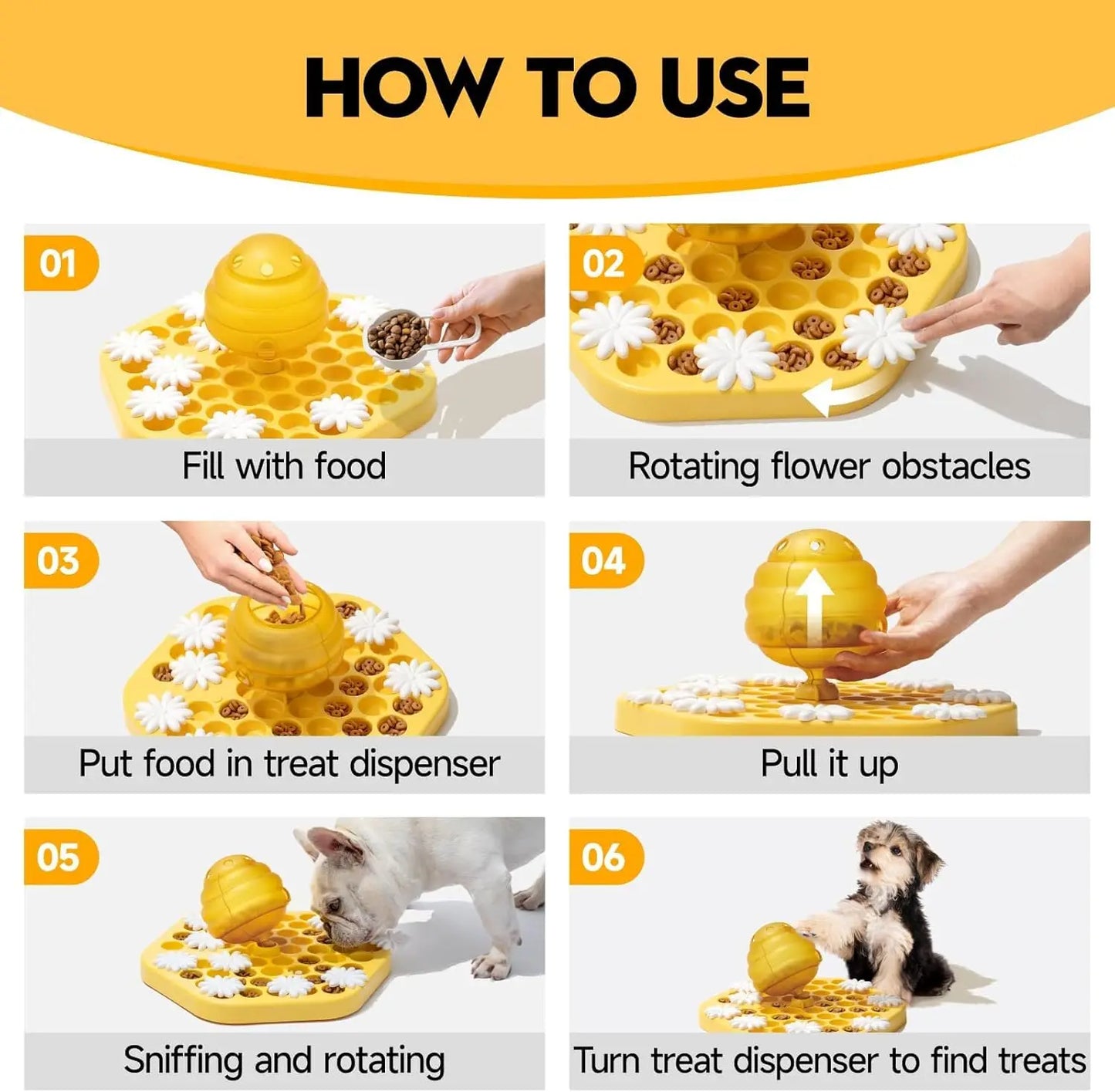 HOW TO USE

01

Fill with food

02

Rotating flower obstacles

03

Put food in treat dispenser

04

Pull it up

05

Sniffing and rotating

06

Turn treat dispenser to find treats